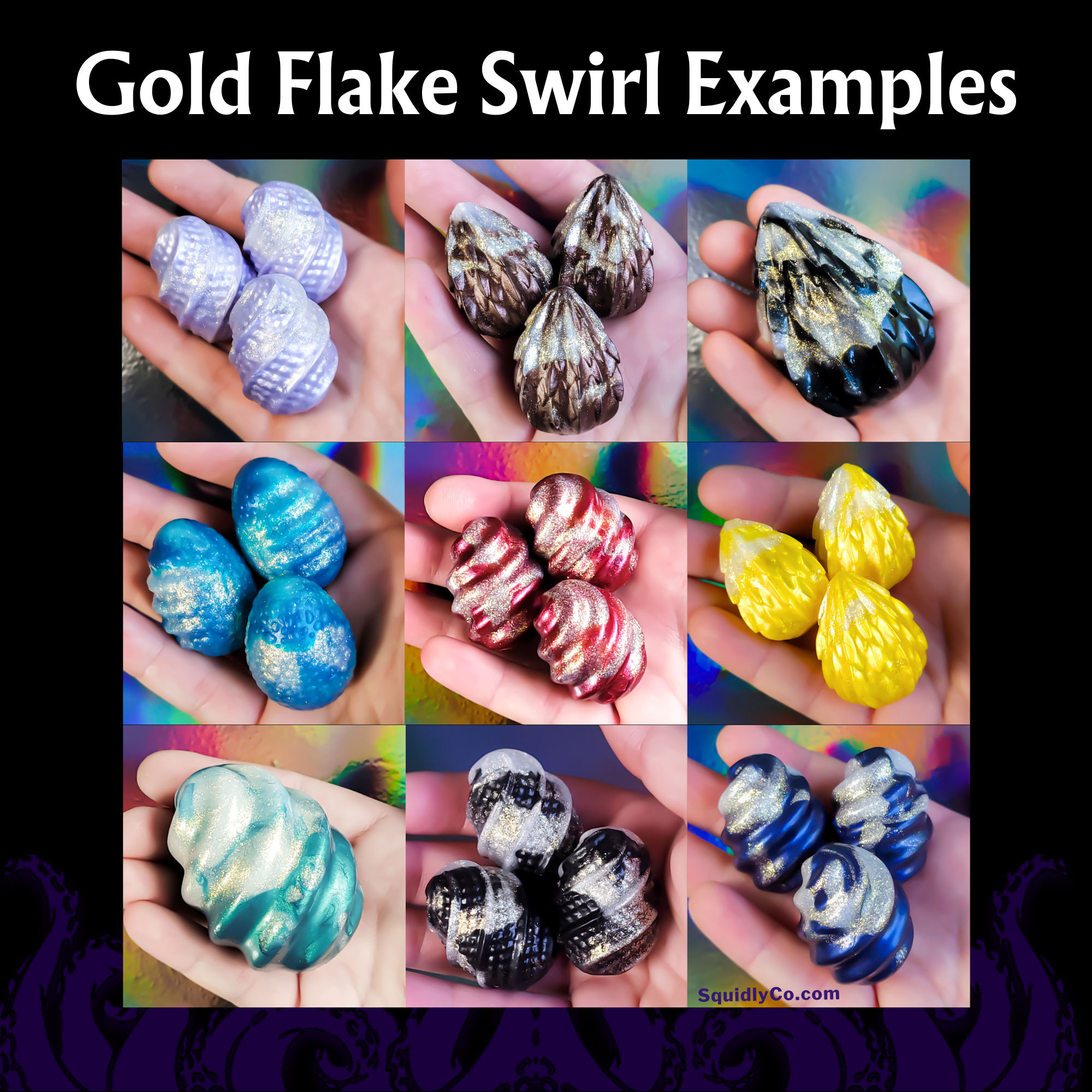 Gold Flake Swirl Examples

SquidlyCo.com