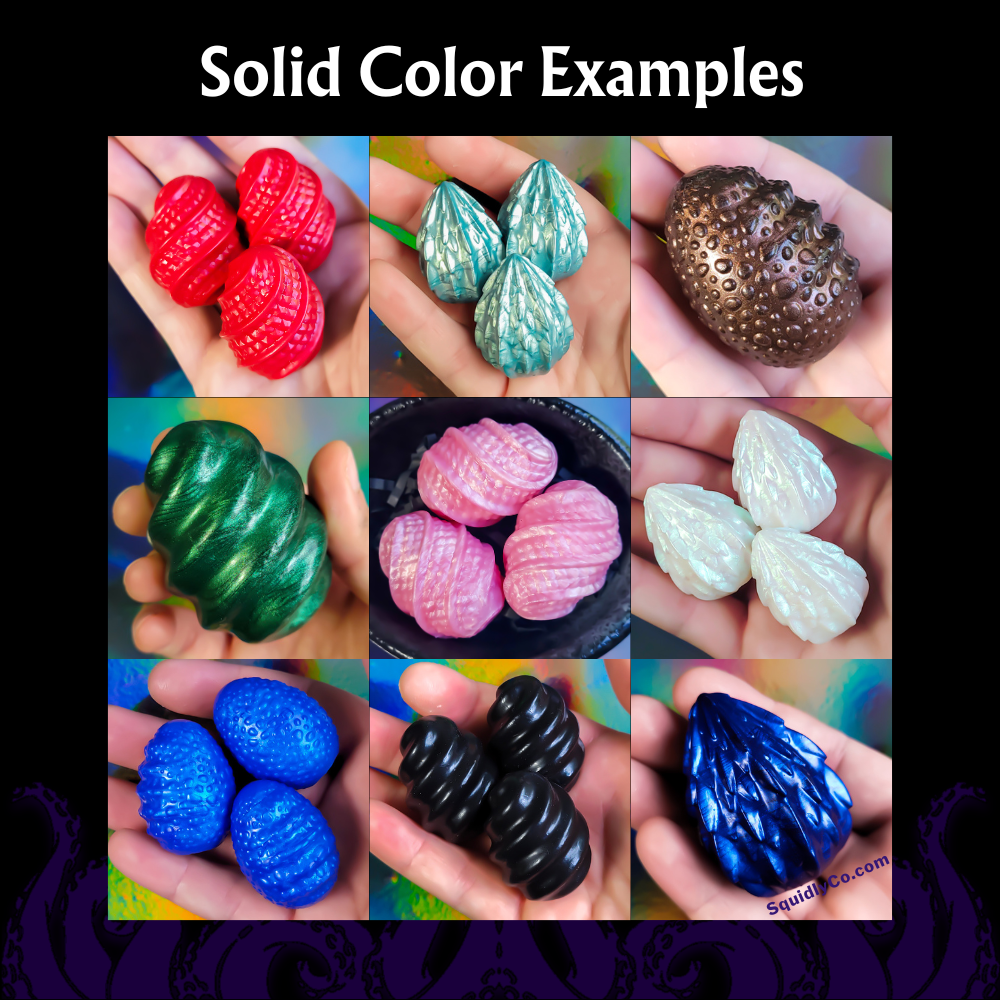 Solid Color Examples

SquidlyCo.com