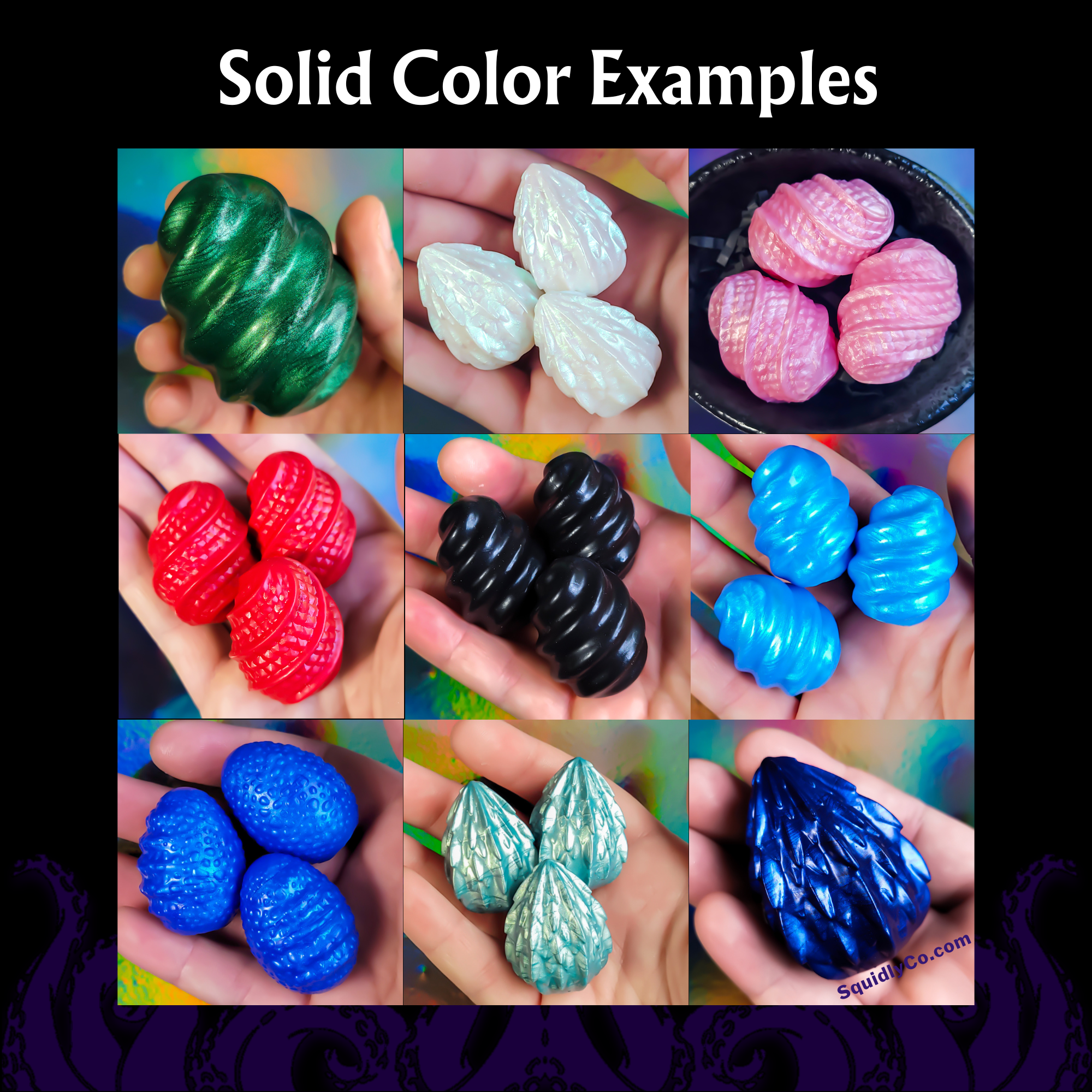 Solid Color Examples

SquidlyCo.com