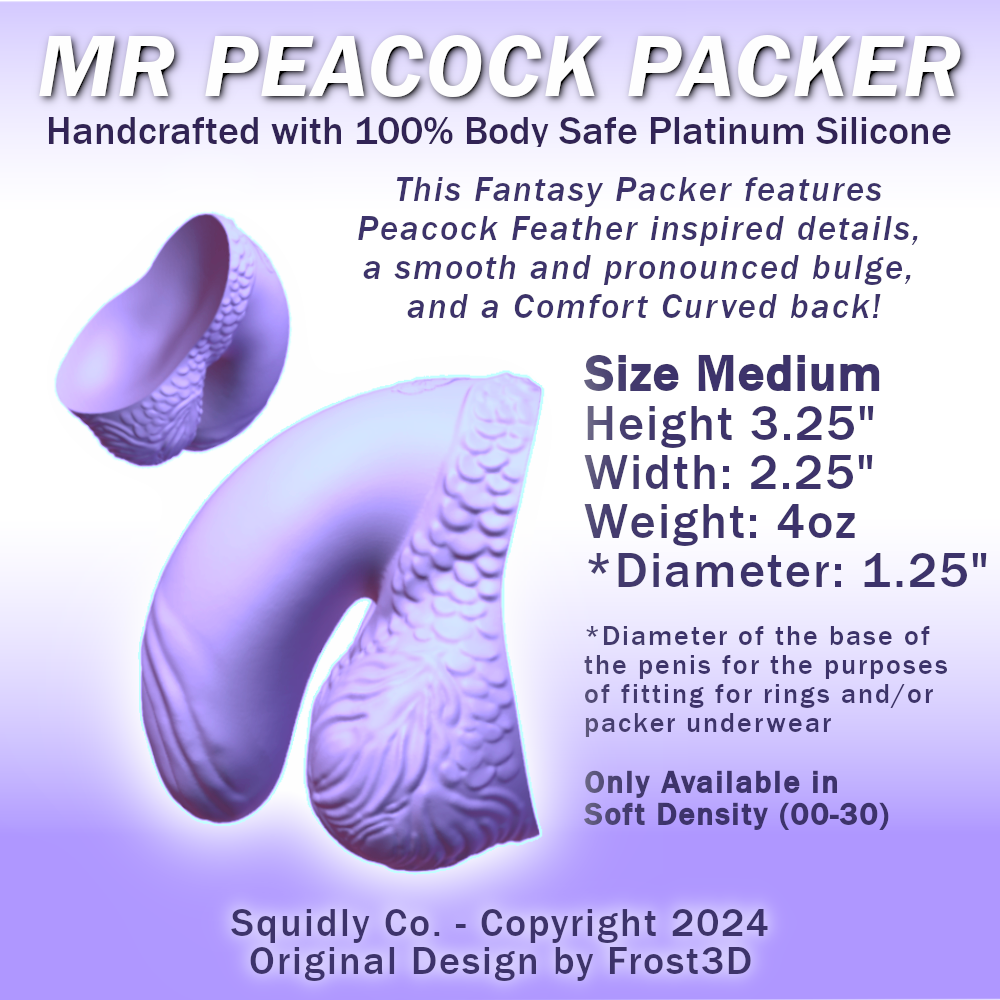 MR PEACOCK PACKER
Handcrafted with 100% Body Safe Platinum Silicone

This Fantasy Packer features Peacock Feather inspired details, a smooth and pronounced bulge, and a Comfort Curved back!

Size Medium
Height 3.25"
Width: 2.25"
Weight: 4oz
*Diameter: 1.25"

*Diameter of the base of the penis for the purposes of fitting for rings and/or packer underwear

Only Available in Soft Density (00-30)

Squidly Co. - Copyright 2024
Original Design by Frost3D