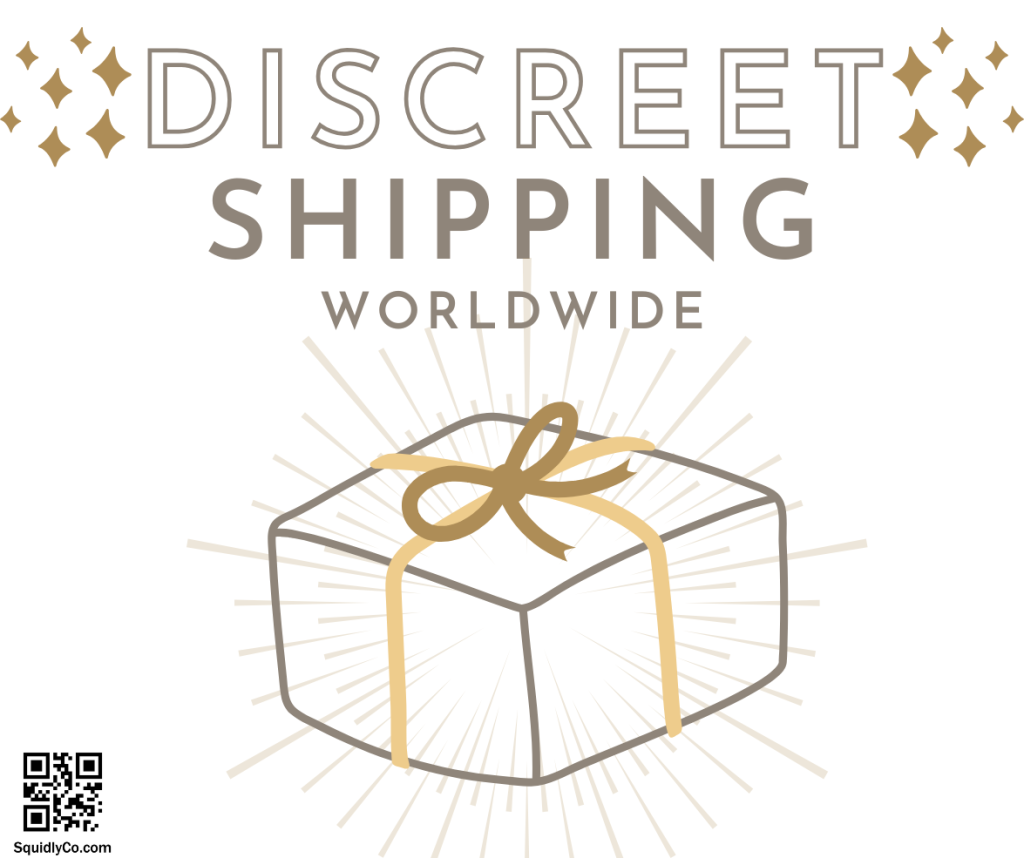 DISCREET
SHIPPING
WORLDWIDE

SquidlyCo.com